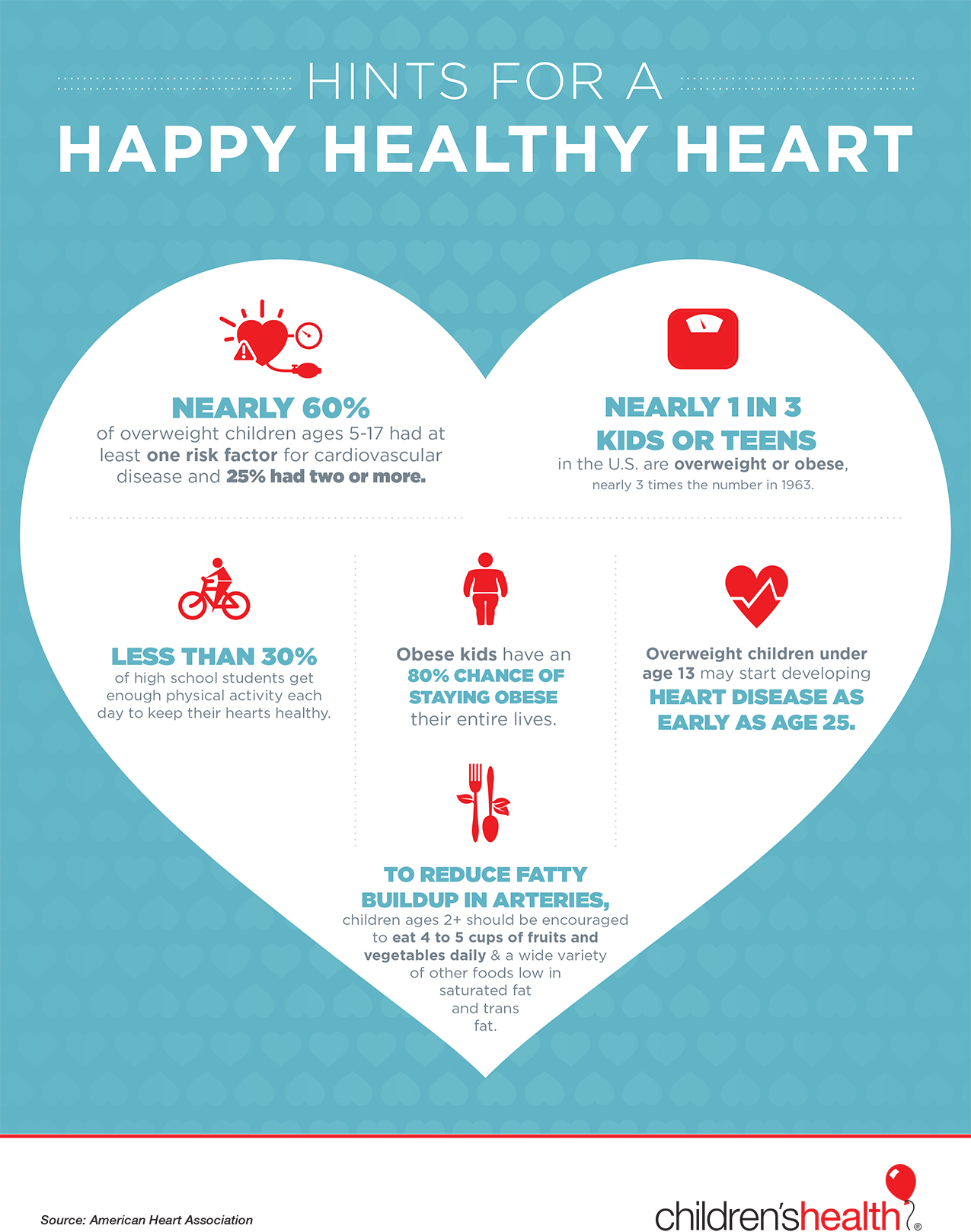 HINTS FOR A
HAPPY HEALTHY HEART

NEARLY 60%
of overweight children ages 5-17 had at least one risk factor for cardiovascular disease and 25% had two or more.

NEARLY 1 IN 3 KIDS OR TEENS
in the U.S. are overweight or obese, nearly 3 times the number in 1963.

LESS THAN 30%
of high school students get enough physical activity each day to keep their hearts healthy.

Obese kids have an 80% CHANCE OF STAYING OBESE their entire lives.

Overweight children under age 13 may start developing HEART DISEASE AS EARLY AS AGE 25.

TO REDUCE FATTY BUILDUP IN ARTERIES,
children ages 2+ should be encouraged to eat 4 to 5 cups of fruits and vegetables daily & a wide variety of other foods low in saturated fat and trans fat.

Source: American Heart Association

children'shealth®