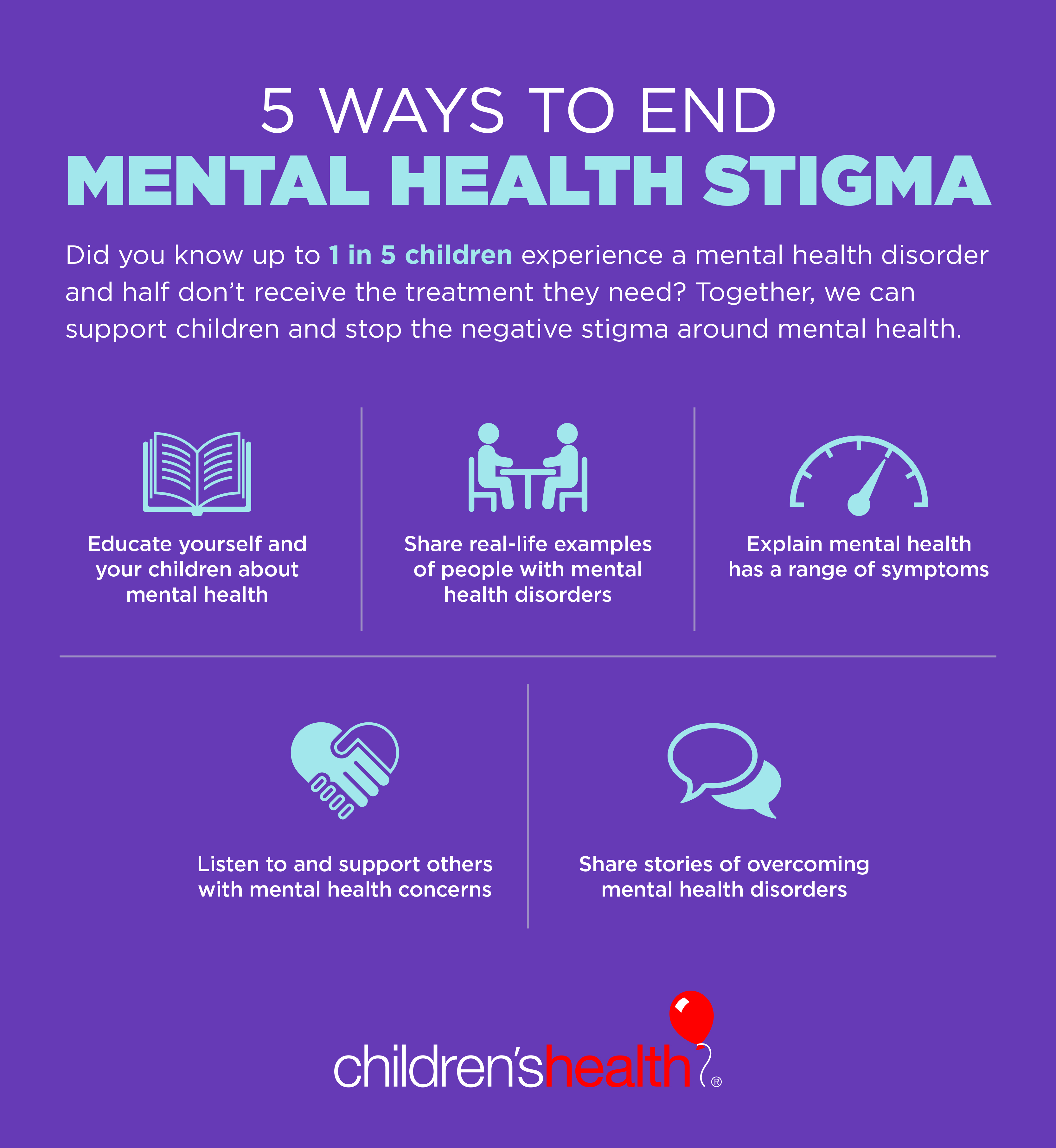 5 WAYS TO END
MENTAL HEALTH STIGMA

Did you know up to 1 in 5 children experience a mental health disorder and half don't receive the treatment they need? Together, we can support children and stop the negative stigma around mental health.

Educate yourself and your children about mental health

Share real-life examples of people with mental health disorders

Explain mental health has a range of symptoms

Listen to and support others with mental health concerns

Share stories of overcoming mental health disorders

children'shealth®