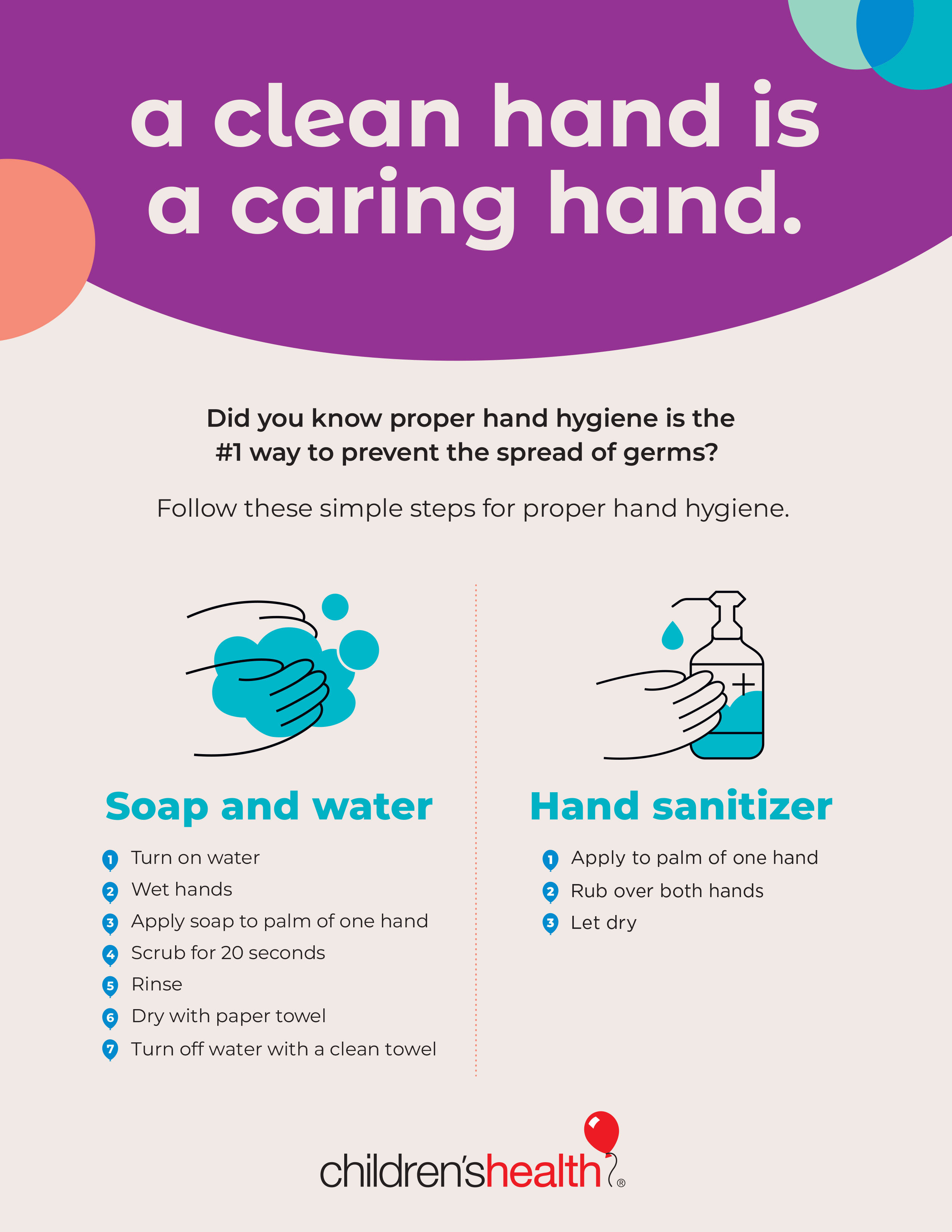 a clean hand is a caring hand.

Did you know proper hand hygiene is the #1 way to prevent the spread of germs?

Follow these simple steps for proper hand hygiene.

Soap and water

1 Turn on water
2 Wet hands
3 Apply soap to palm of one hand
4 Scrub for 20 seconds
5 Rinse
6 Dry with paper towel
7 Turn off water with a clean towel

Hand sanitizer

1 Apply to palm of one hand
2 Rub over both hands
3 Let dry

children'shealth®