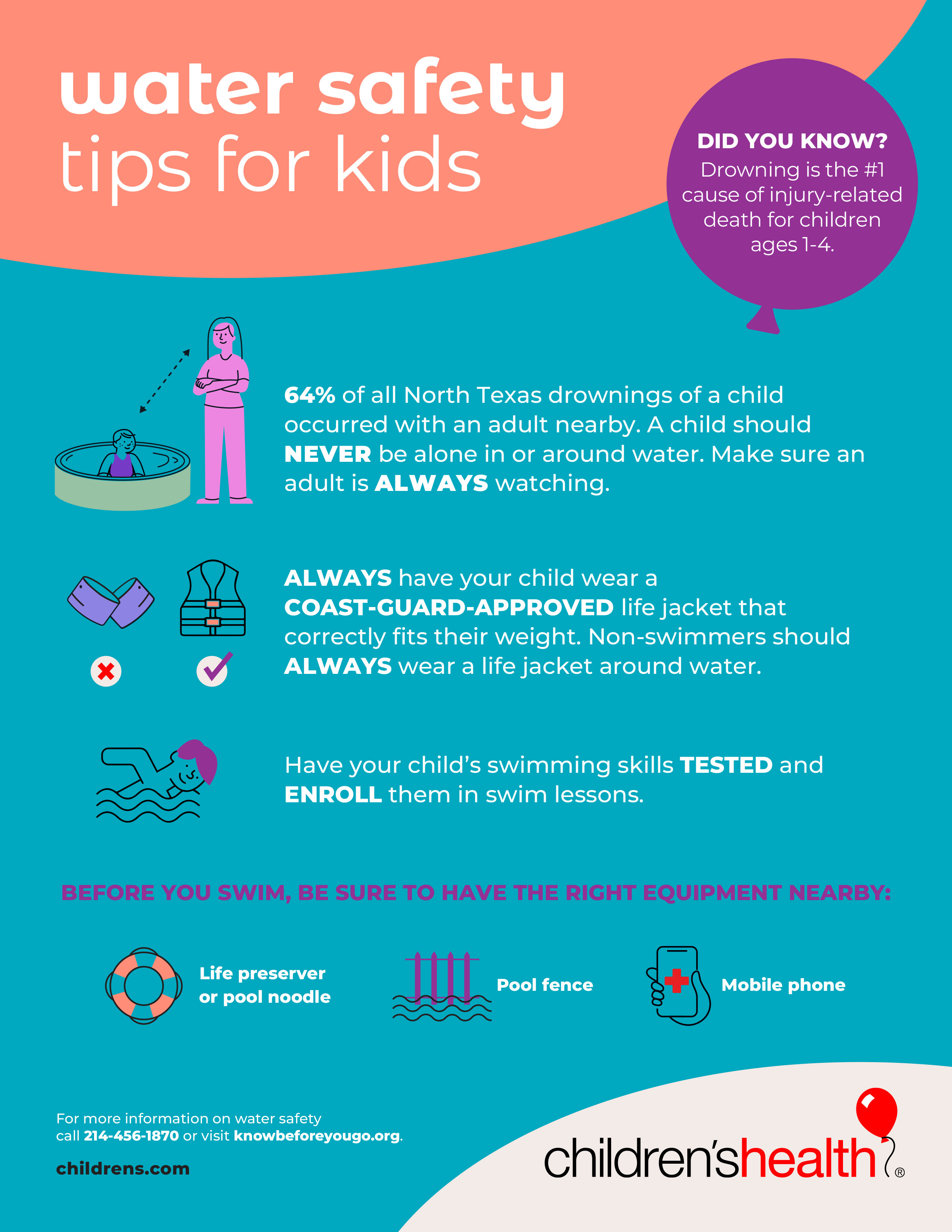 water safety tips for kids

DID YOU KNOW?
Drowning is the #1 cause of injury-related death for children ages 1-4.

64% of all North Texas drownings of a child occurred with an adult nearby. A child should NEVER be alone in or around water. Make sure an adult is ALWAYS watching.

ALWAYS have your child wear a COAST-GUARD-APPROVED life jacket that correctly fits their weight. Non-swimmers should ALWAYS wear a life jacket around water.

Have your child's swimming skills TESTED and ENROLL them in swim lessons.

BEFORE YOU SWIM, BE SURE TO HAVE THE RIGHT EQUIPMENT NEARBY:

Life preserver or pool noodle

Pool fence

Mobile phone

For more information on water safety call 214-456-1870 or visit knowbeforeyougo.org.

childrens.com

children'shealth®