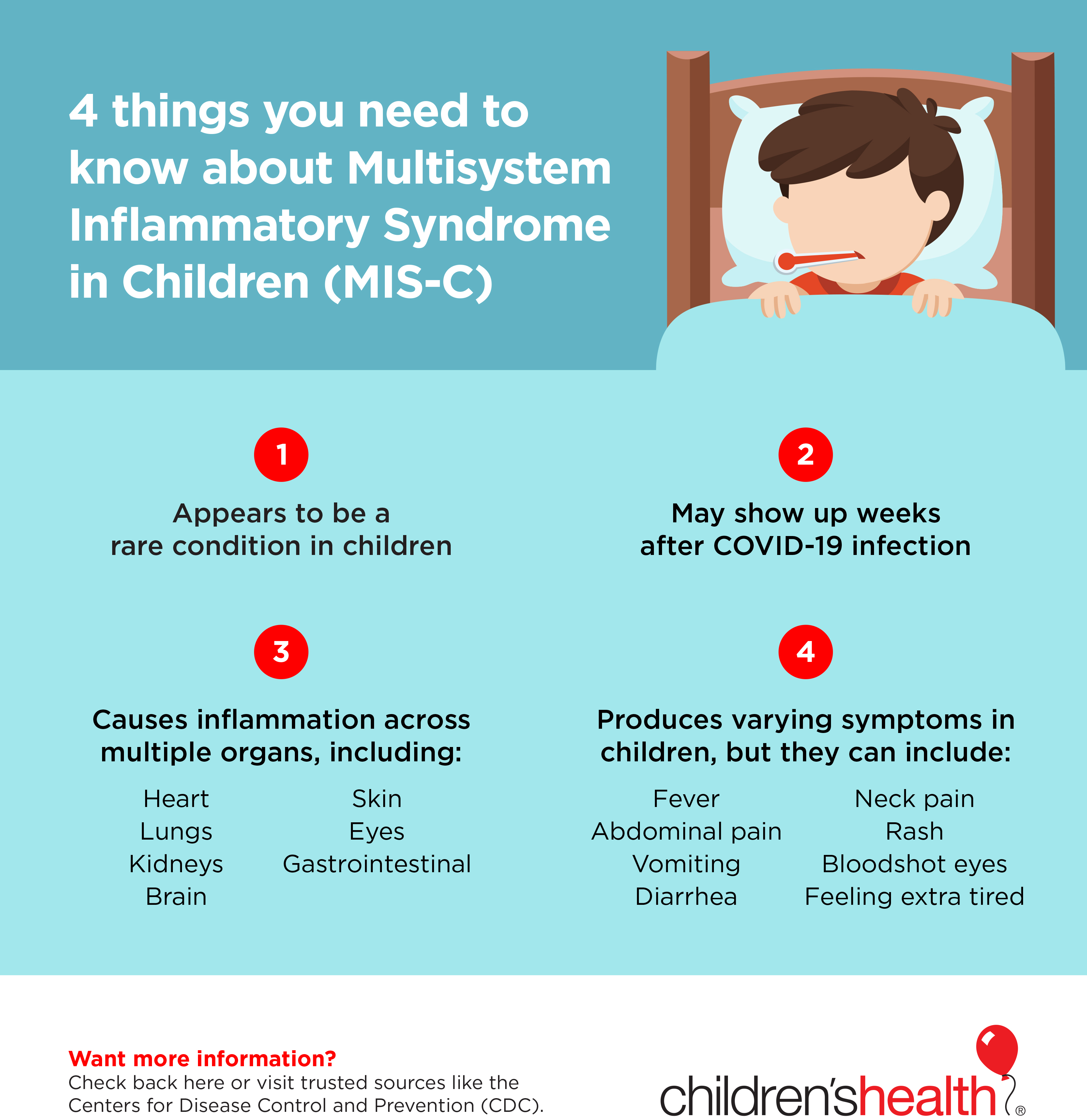 4 things you need to know about Multisystem Inflammatory Syndrome in Children (MIS-C)

1

Appears to be a rare condition in children

2

May show up weeks after COVID-19 infection

3

Causes inflammation across multiple organs, including:

Heart
Lungs
Kidneys
Brain

Skin
Eyes
Gastrointestinal

4

Produces varying symptoms in children, but they can include:

Fever
Abdominal pain
Vomiting
Diarrhea

Neck pain
Rash
Bloodshot eyes
Feeling extra tired

Want more information?
Check back here or visit trusted sources like the Centers for Disease Control and Prevention (CDC).

children'shealth®